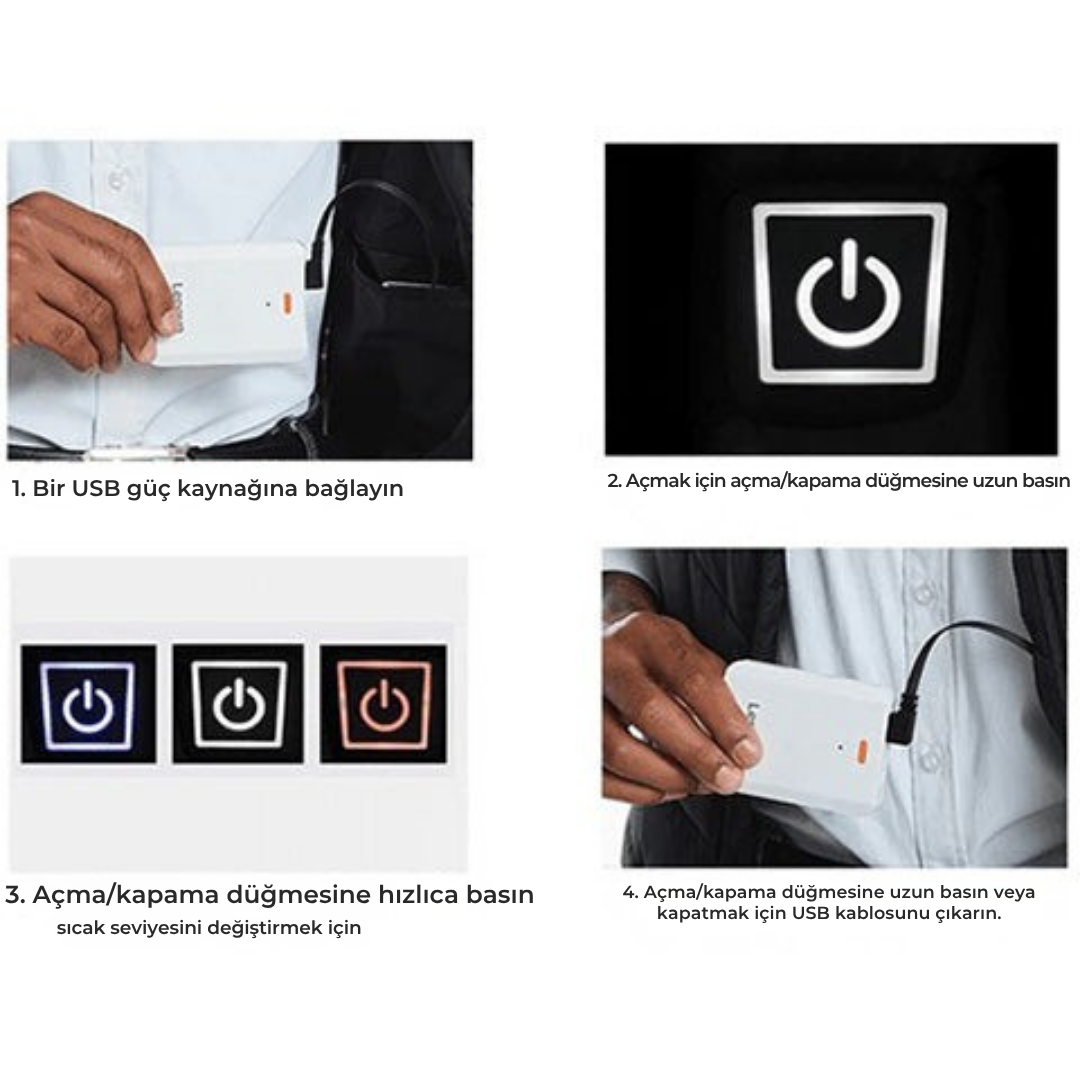 1. Bir USB güç kaynağına bağlayın

2. Açmak için açma/kapama düğmesine uzun basın

3. Açma/kapama düğmesine hızlıca basın
sıcak seviyesini değiştirmek için

4. Açma/kapama düğmesine uzun basın veya kapatmak için USB kablosunu çıkarın.