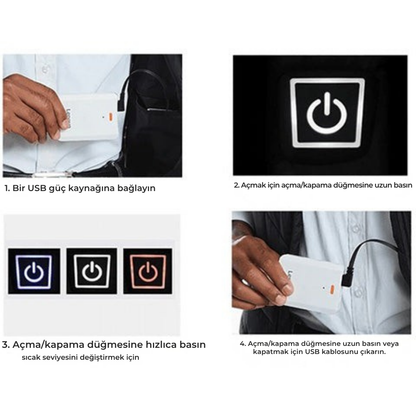 1. Bir USB güç kaynağına bağlayın

2. Açmak için açma/kapama düğmesine uzun basın

3. Açma/kapama düğmesine hızlıca basın
sıcak seviyesini değiştirmek için

4. Açma/kapama düğmesine uzun basın veya kapatmak için USB kablosunu çıkarın.